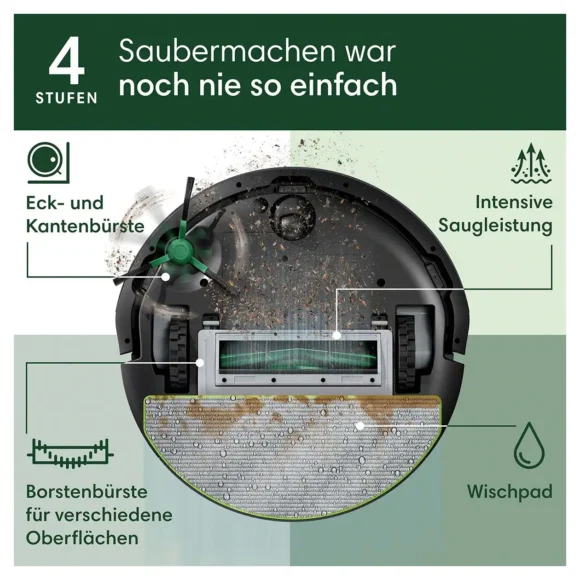 4
STUFEN

Saubermachen war
noch nie so einfach

Eck- und Kantenbürste

Intensive Saugleistung

Borstenbürste für verschiedene Oberflächen

Wischpad